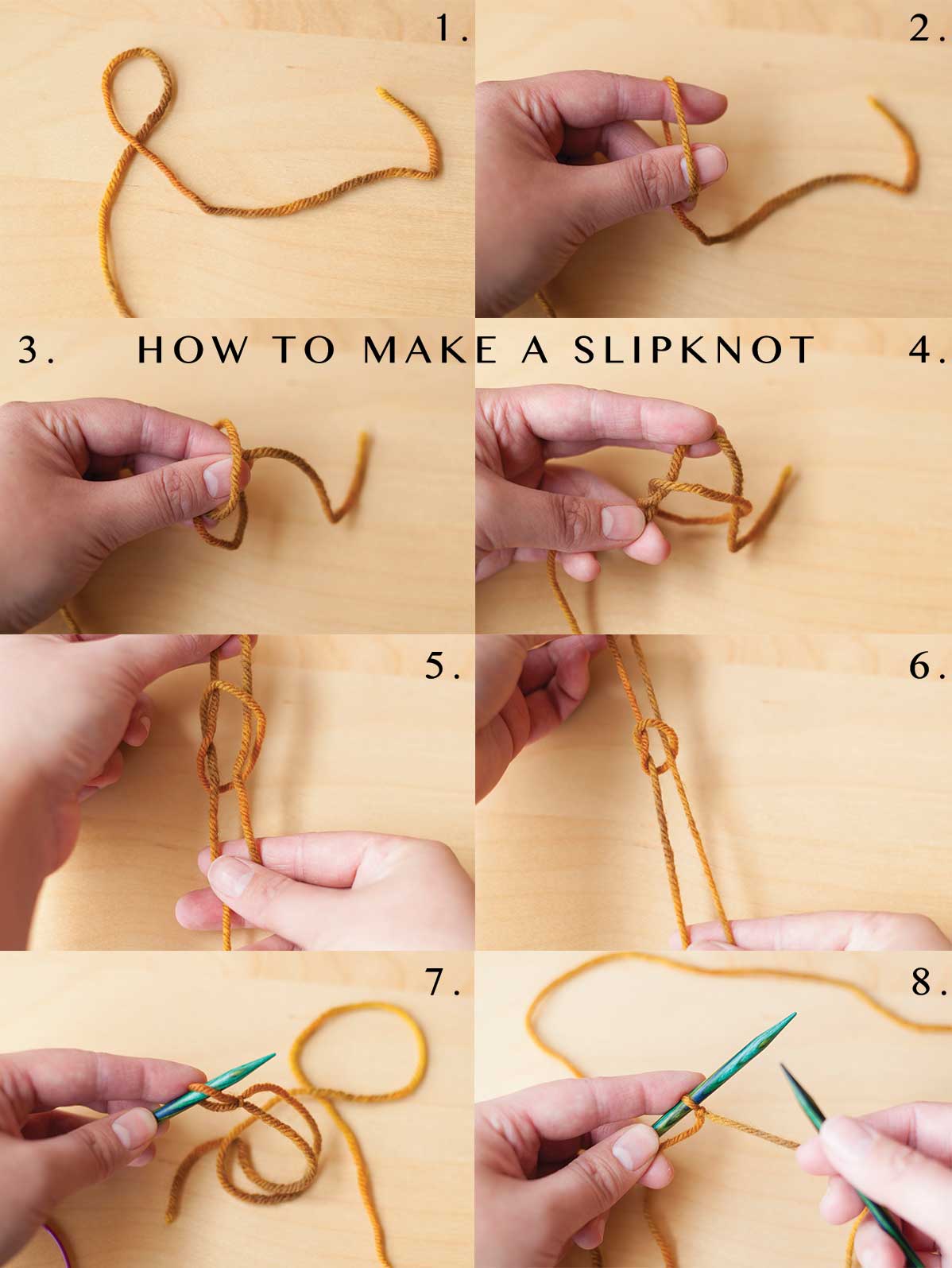 1.

2.

3. HOW TO MAKE A SLIPKNOT 4.

5.

6.

7.

8.